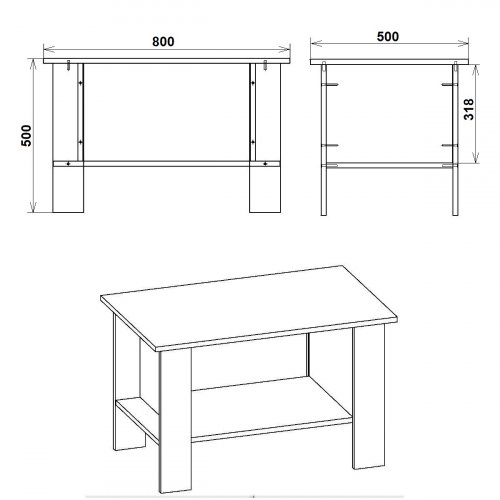 800
500
500
318