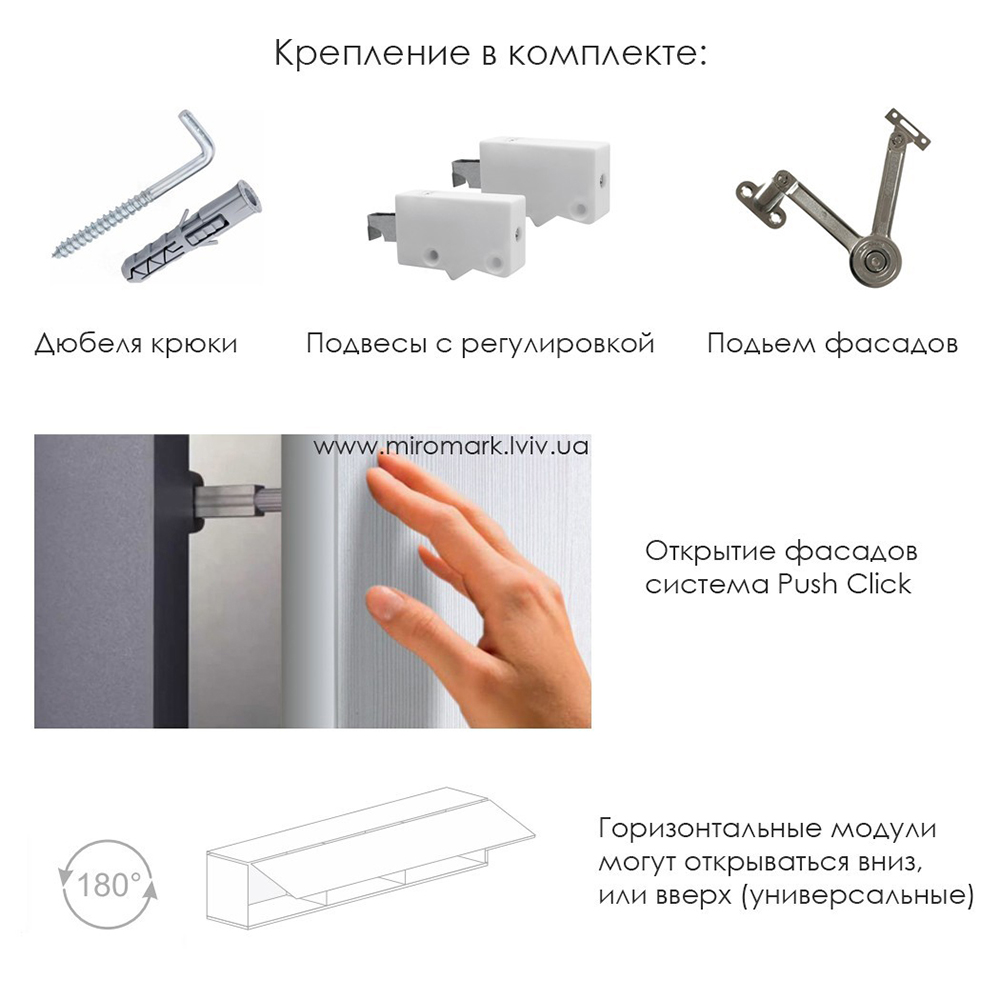 Крепление в комплекте:

Дюбеля крюки

Подвесы с регулировкой

Подьем фасадов

www.miromark.lviv.ua

Открытие фасадов система Push Click

180°

Горизонтальные модули могут открываться вниз, или вверх (универсальные)